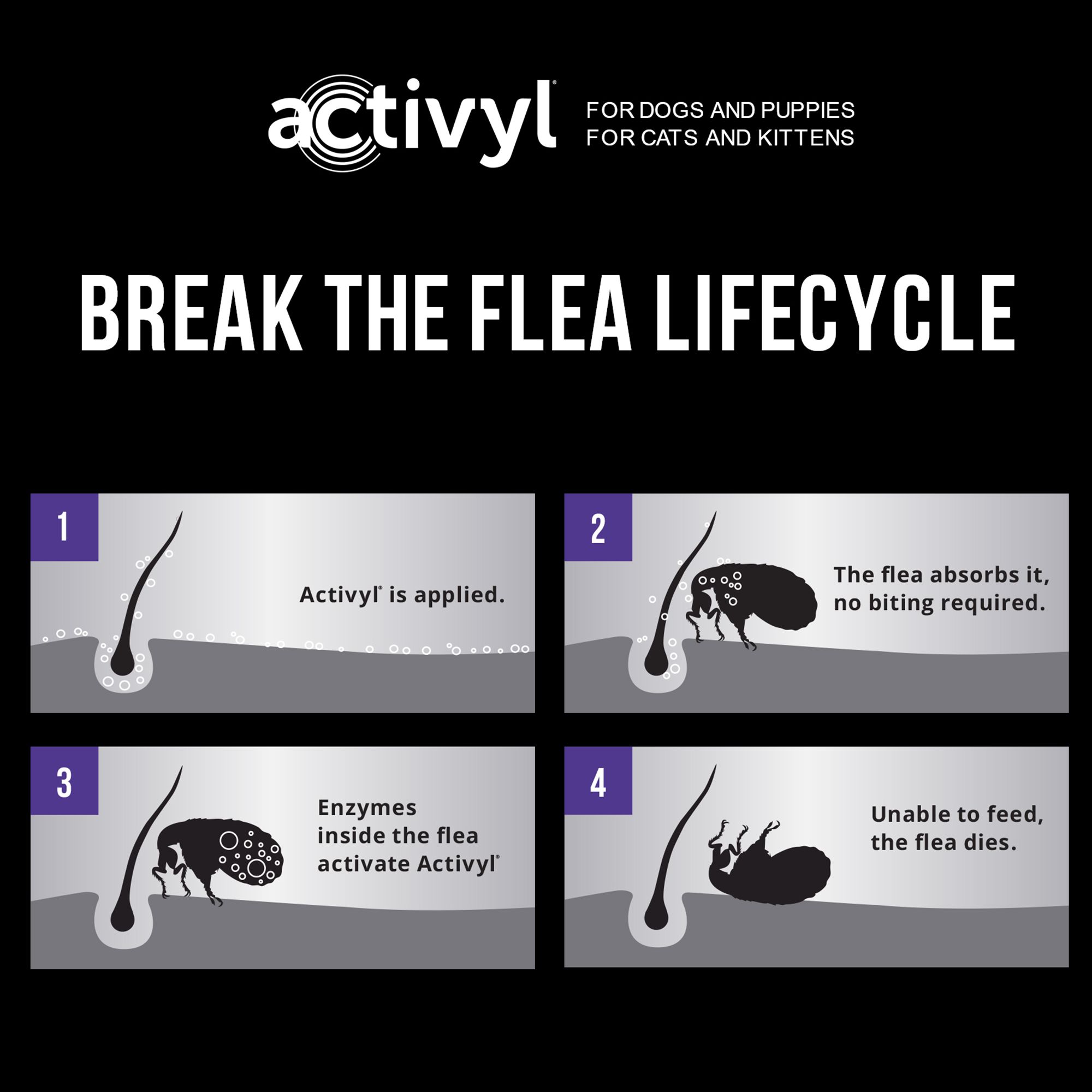 activyl®

FOR DOGS AND PUPPIES
FOR CATS AND KITTENS

BREAK THE FLEA LIFECYCLE

1

Activyl® is applied.

2

The flea absorbs it, no biting required.

3

Enzymes inside the flea activate Activyl®

4

Unable to feed, the flea dies.