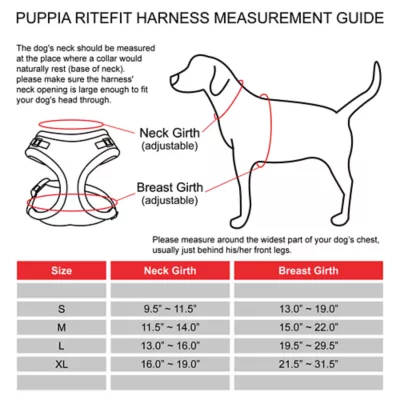 PUPPIA RITEFIT HARNESS MEASUREMENT GUIDE

The dog's neck should be measured at the place where a collar would naturally rest (base of neck). please make sure the harness' neck opening is large enough to fit your dog's head through.

Neck Girth
(adjustable)

Breast Girth
(adjustable)

Please measure around the widest part of your dog's chest, usually just behind his/her front legs.

| Size | Neck Girth | Breast Girth |
|---|---|---|
| | | |
| S | 9.5" ~ 11.5" | 13.0" ~ 19.0" |
| M | 11.5" ~ 14.0" | 15.0" ~ 22.0" |
| L | 13.0" ~ 16.0" | 19.5" ~ 29.5" |
| XL | 16.0" ~ 19.0" | 21.5" ~ 31.5" |
| | | |