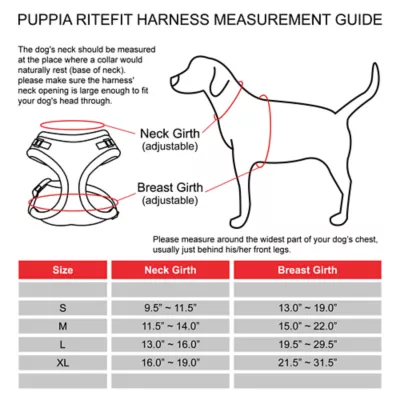 PUPPIA RITEFIT HARNESS MEASUREMENT GUIDE

The dog's neck should be measured at the place where a collar would naturally rest (base of neck). please make sure the harness' neck opening is large enough to fit your dog's head through.

Neck Girth
(adjustable)

Breast Girth
(adjustable)

Please measure around the widest part of your dog's chest, usually just behind his/her front legs.

| Size | Neck Girth | Breast Girth |
|---|---|---|
| | | |
| S | 9.5" ~ 11.5" | 13.0" ~ 19.0" |
| M | 11.5" ~ 14.0" | 15.0" ~ 22.0" |
| L | 13.0" ~ 16.0" | 19.5" ~ 29.5" |
| XL | 16.0" ~ 19.0" | 21.5" ~ 31.5" |
| | | |