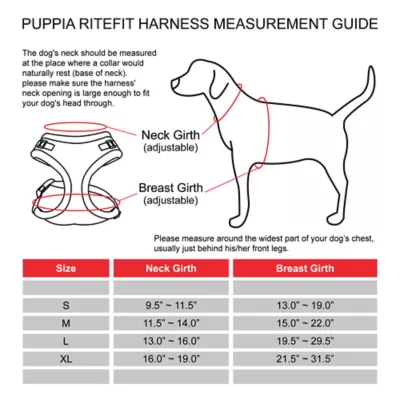 PUPPIA RITEFIT HARNESS MEASUREMENT GUIDE

The dog's neck should be measured at the place where a collar would naturally rest (base of neck). please make sure the harness' neck opening is large enough to fit your dog's head through.

Neck Girth
(adjustable)

Breast Girth
(adjustable)

Please measure around the widest part of your dog's chest, usually just behind his/her front legs.

| Size | Neck Girth | Breast Girth |
|---|---|---|
| | | |
| S | 9.5" ~ 11.5" | 13.0" ~ 19.0" |
| M | 11.5" ~ 14.0" | 15.0" ~ 22.0" |
| L | 13.0" ~ 16.0" | 19.5" ~ 29.5" |
| XL | 16.0" ~ 19.0" | 21.5" ~ 31.5" |
| | | |