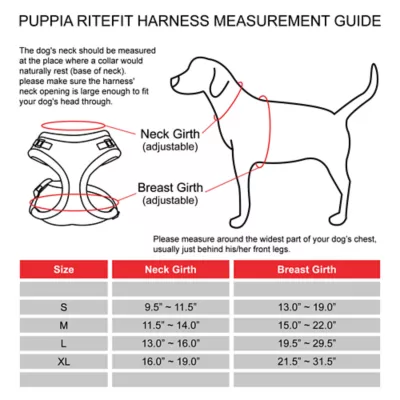 PUPPIA RITEFIT HARNESS MEASUREMENT GUIDE

The dog's neck should be measured at the place where a collar would naturally rest (base of neck). please make sure the harness' neck opening is large enough to fit your dog's head through.

Neck Girth
(adjustable)

Breast Girth
(adjustable)

Please measure around the widest part of your dog's chest, usually just behind his/her front legs.

| Size | Neck Girth | Breast Girth |
|---|---|---|
| | | |
| S | 9.5" ~ 11.5" | 13.0" ~ 19.0" |
| M | 11.5" ~ 14.0" | 15.0" ~ 22.0" |
| L | 13.0" ~ 16.0" | 19.5" ~ 29.5" |
| XL | 16.0" ~ 19.0" | 21.5" ~ 31.5" |
| | | |