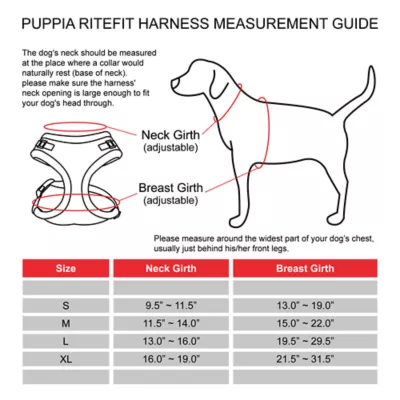 PUPPIA RITEFIT HARNESS MEASUREMENT GUIDE

The dog's neck should be measured at the place where a collar would naturally rest (base of neck). please make sure the harness' neck opening is large enough to fit your dog's head through.

Neck Girth
(adjustable)

Breast Girth
(adjustable)

Please measure around the widest part of your dog's chest, usually just behind his/her front legs.

| Size | Neck Girth | Breast Girth |
|---|---|---|
| | | |
| S | 9.5" ~ 11.5" | 13.0" ~ 19.0" |
| M | 11.5" ~ 14.0" | 15.0" ~ 22.0" |
| L | 13.0" ~ 16.0" | 19.5" ~ 29.5" |
| XL | 16.0" ~ 19.0" | 21.5" ~ 31.5" |
| | | |