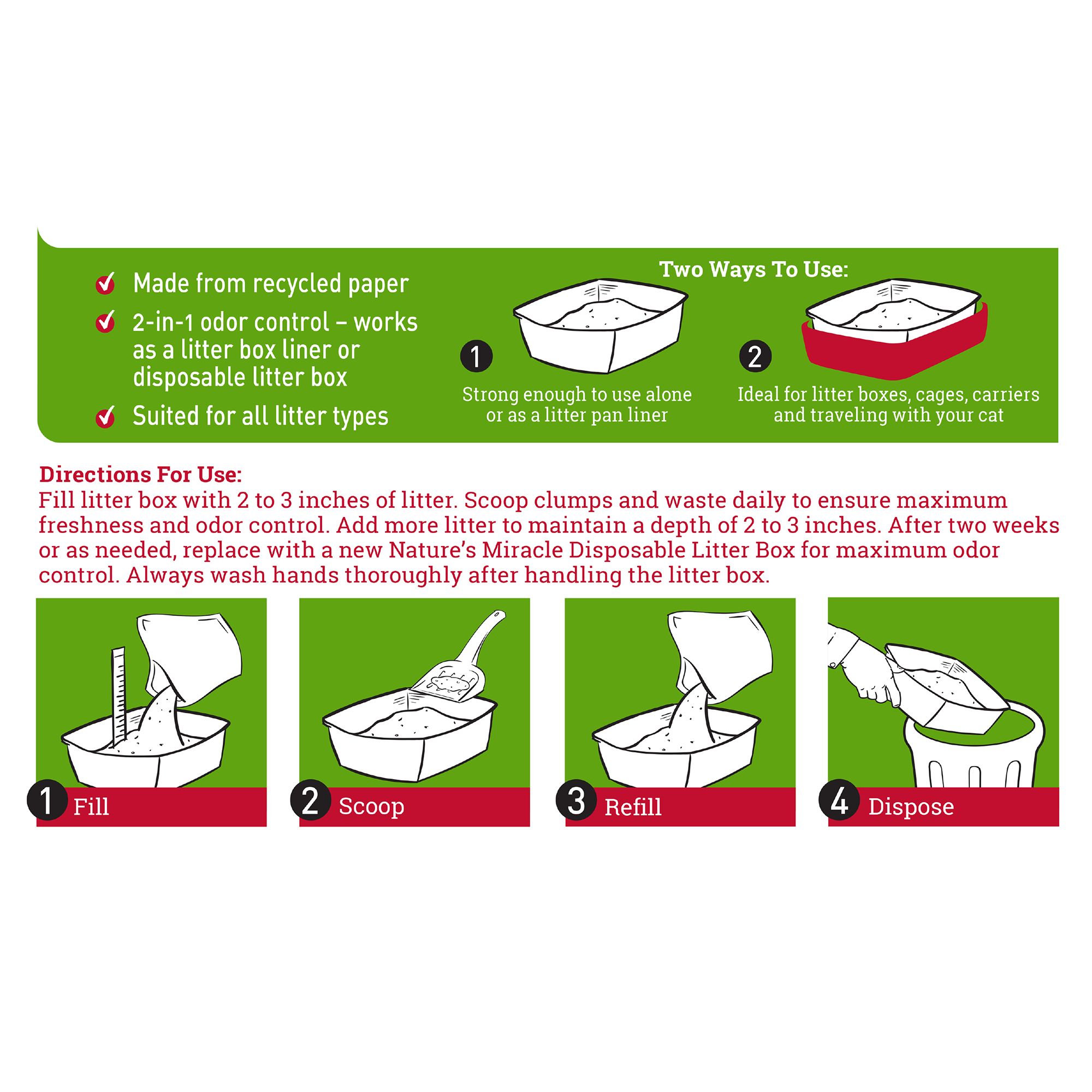 Made from recycled paper

2-in-1 odor control – works as a litter box liner or disposable litter box

Suited for all litter types

Two Ways To Use:

1
Strong enough to use alone or as a litter pan liner

2
Ideal for litter boxes, cages, carriers and traveling with your cat

Directions For Use:
Fill litter box with 2 to 3 inches of litter. Scoop clumps and waste daily to ensure maximum freshness and odor control. Add more litter to maintain a depth of 2 to 3 inches. After two weeks or as needed, replace with a new Nature's Miracle Disposable Litter Box for maximum odor control. Always wash hands thoroughly after handling the litter box.

1 Fill

2 Scoop

3 Refill

4 Dispose