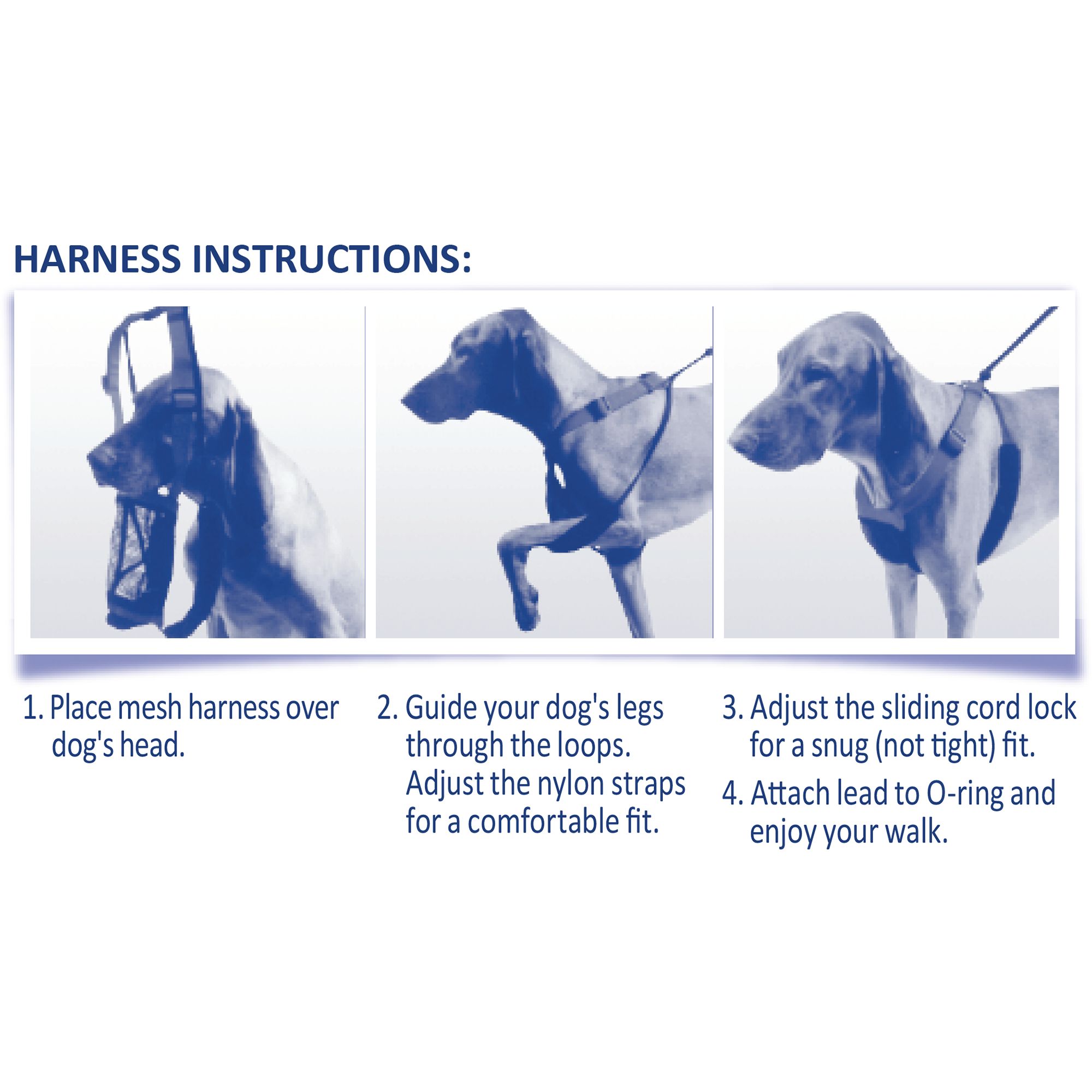 HARNESS INSTRUCTIONS:

1. Place mesh harness over dog's head.

2. Guide your dog's legs through the loops. Adjust the nylon straps for a comfortable fit.

3. Adjust the sliding cord lock for a snug (not tight) fit.

4. Attach lead to O-ring and enjoy your walk.