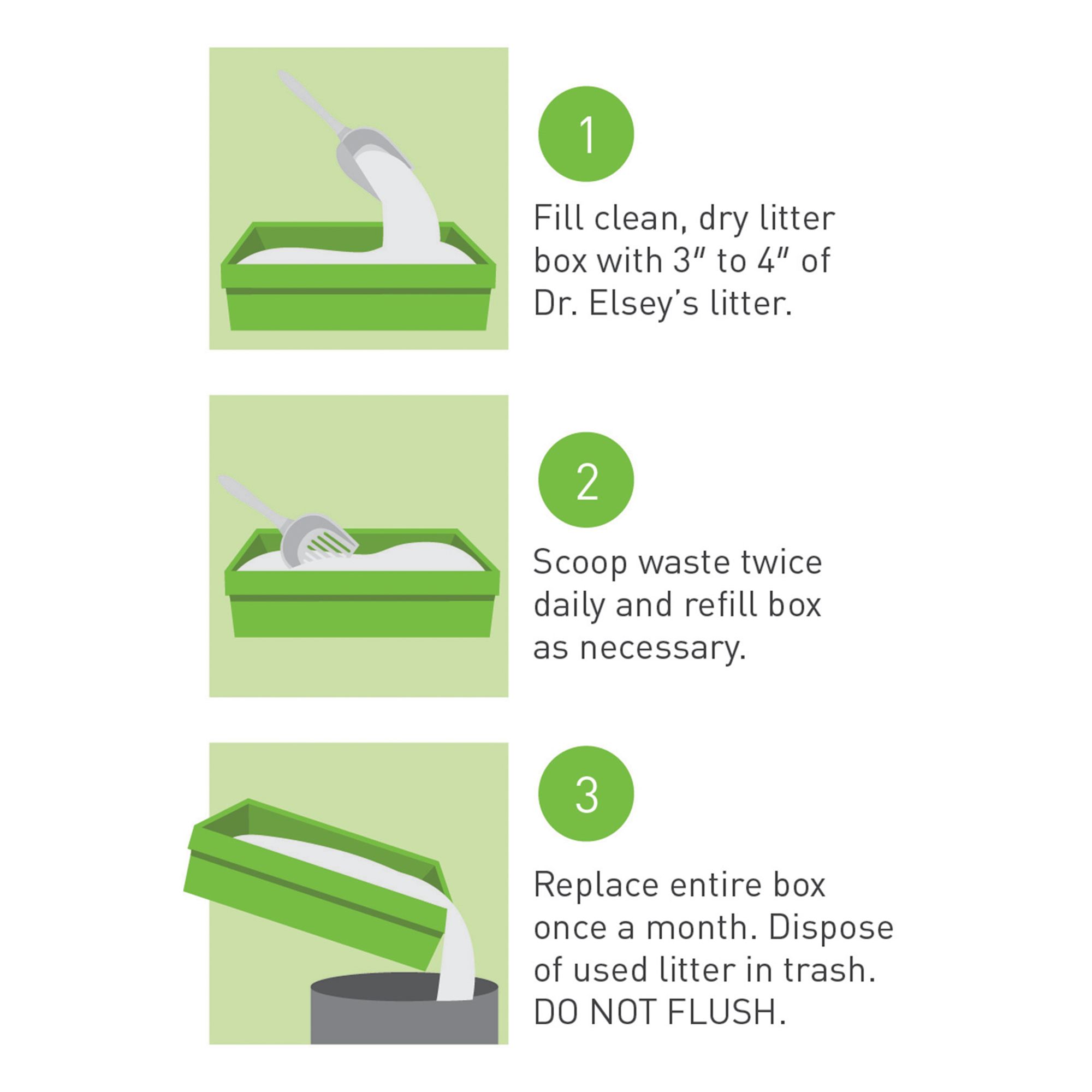 1

Fill clean, dry litter box with 3″ to 4″ of Dr. Elsey’s litter.

2

Scoop waste twice daily and refill box as necessary.

3

Replace entire box once a month. Dispose of used litter in trash. DO NOT FLUSH.