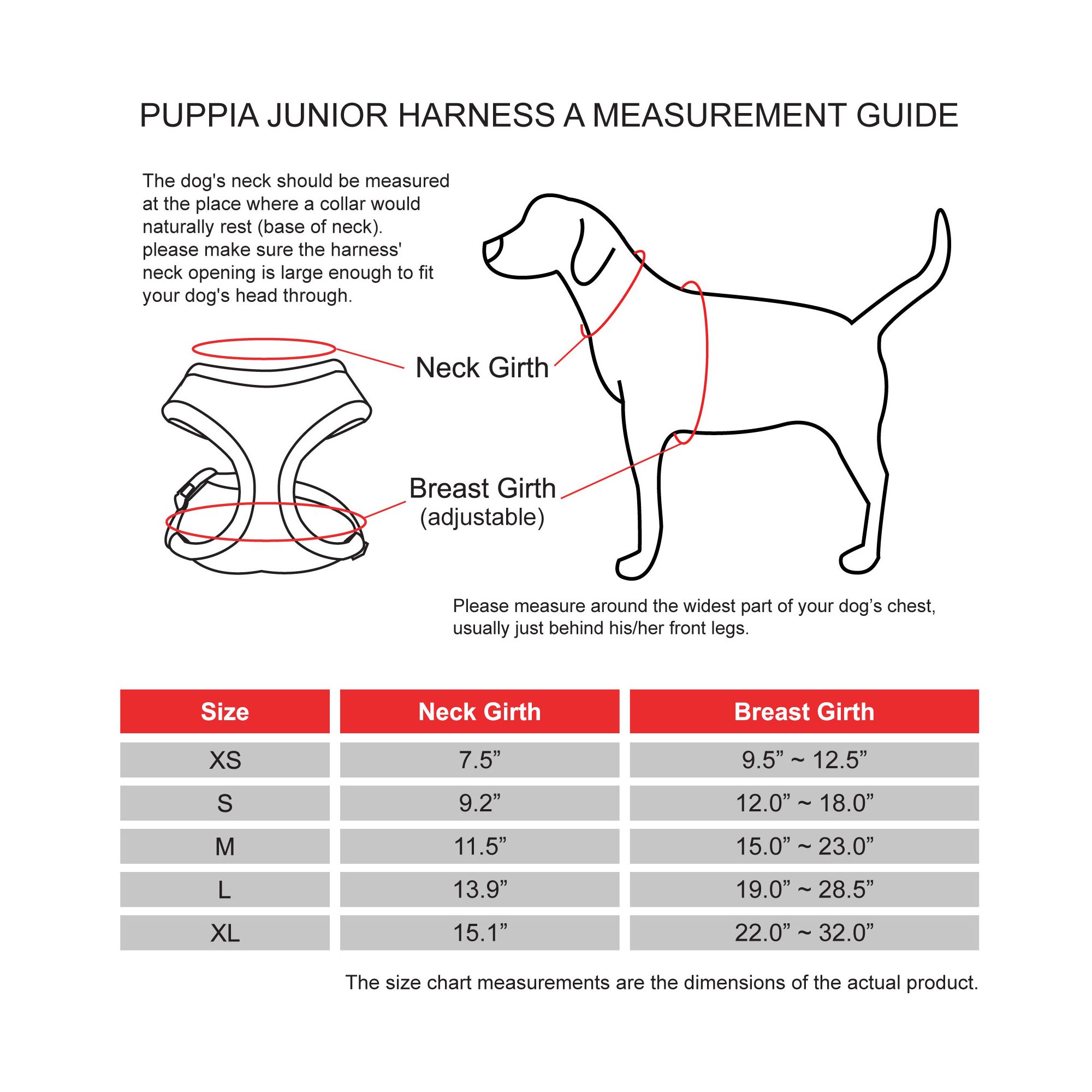 PUPPIA JUNIOR HARNESS A MEASUREMENT GUIDE

The dog's neck should be measured at the place where a collar would naturally rest (base of neck). please make sure the harness' neck opening is large enough to fit your dog's head through.

Neck Girth

Breast Girth
(adjustable)

Please measure around the widest part of your dog’s chest, usually just behind his/her front legs.

| Size | Neck Girth | Breast Girth |
|---|---|---|
| XS | 7.5” | 9.5” ~ 12.5” |
| S | 9.2” | 12.0” ~ 18.0” |
| M | 11.5” | 15.0” ~ 23.0” |
| L | 13.9” | 19.0” ~ 28.5” |
| XL | 15.1” | 22.0” ~ 32.0” |

The size chart measurements are the dimensions of the actual product.