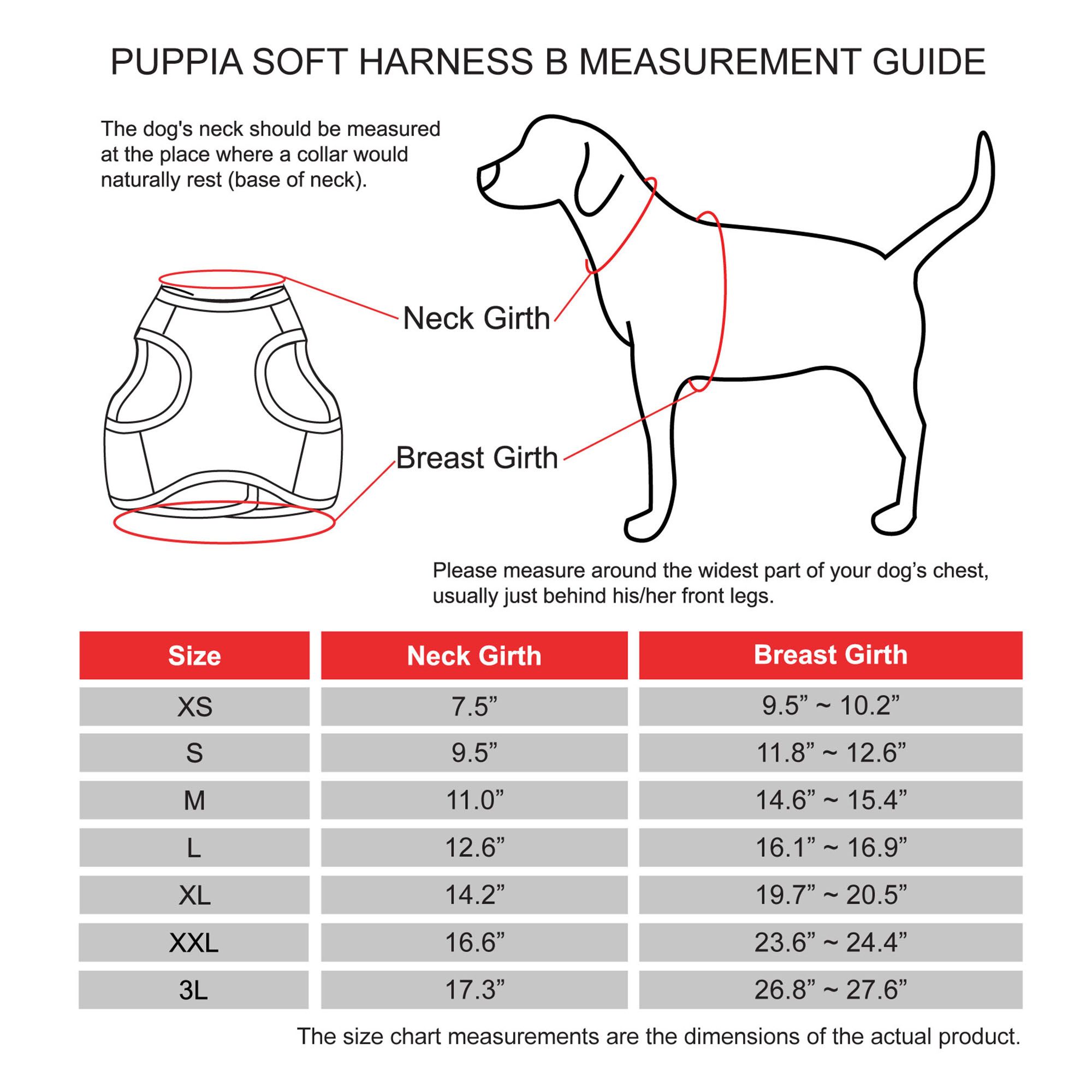 PUPPIA SOFT HARNESS B MEASUREMENT GUIDE

The dog's neck should be measured at the place where a collar would naturally rest (base of neck).

Neck Girth

Breast Girth

Please measure around the widest part of your dog’s chest, usually just behind his/her front legs.

| Size | Neck Girth | Breast Girth |
|---|---|---|
| XS | 7.5” | 9.5” ~ 10.2” |
| S | 9.5” | 11.8” ~ 12.6” |
| M | 11.0” | 14.6” ~ 15.4” |
| L | 12.6” | 16.1” ~ 16.9” |
| XL | 14.2” | 19.7” ~ 20.5” |
| XXL | 16.6” | 23.6” ~ 24.4” |
| 3L | 17.3” | 26.8” ~ 27.6” |

The size chart measurements are the dimensions of the actual product.