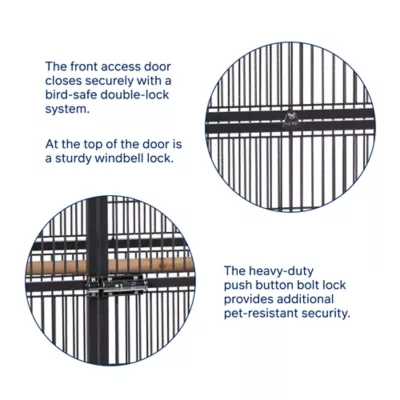 The front access door closes securely with a bird-safe double-lock system.

At the top of the door is a sturdy windbell lock.

The heavy-duty push button bolt lock provides additional pet-resistant security.