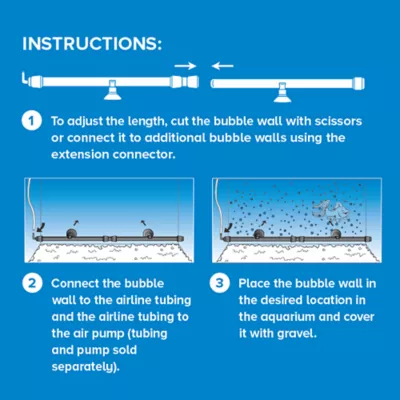 INSTRUCTIONS:

1 To adjust the length, cut the bubble wall with scissors or connect it to additional bubble walls using the extension connector.

2 Connect the bubble wall to the airline tubing and the airline tubing to the air pump (tubing and pump sold separately).

3 Place the bubble wall in the desired location in the aquarium and cover it with gravel.