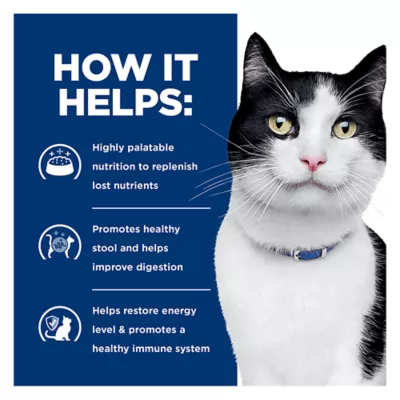 HOW IT HELPS:

Highly palatable nutrition to replenish lost nutrients

Promotes healthy stool and helps improve digestion

Helps restore energy level & promotes a healthy immune system