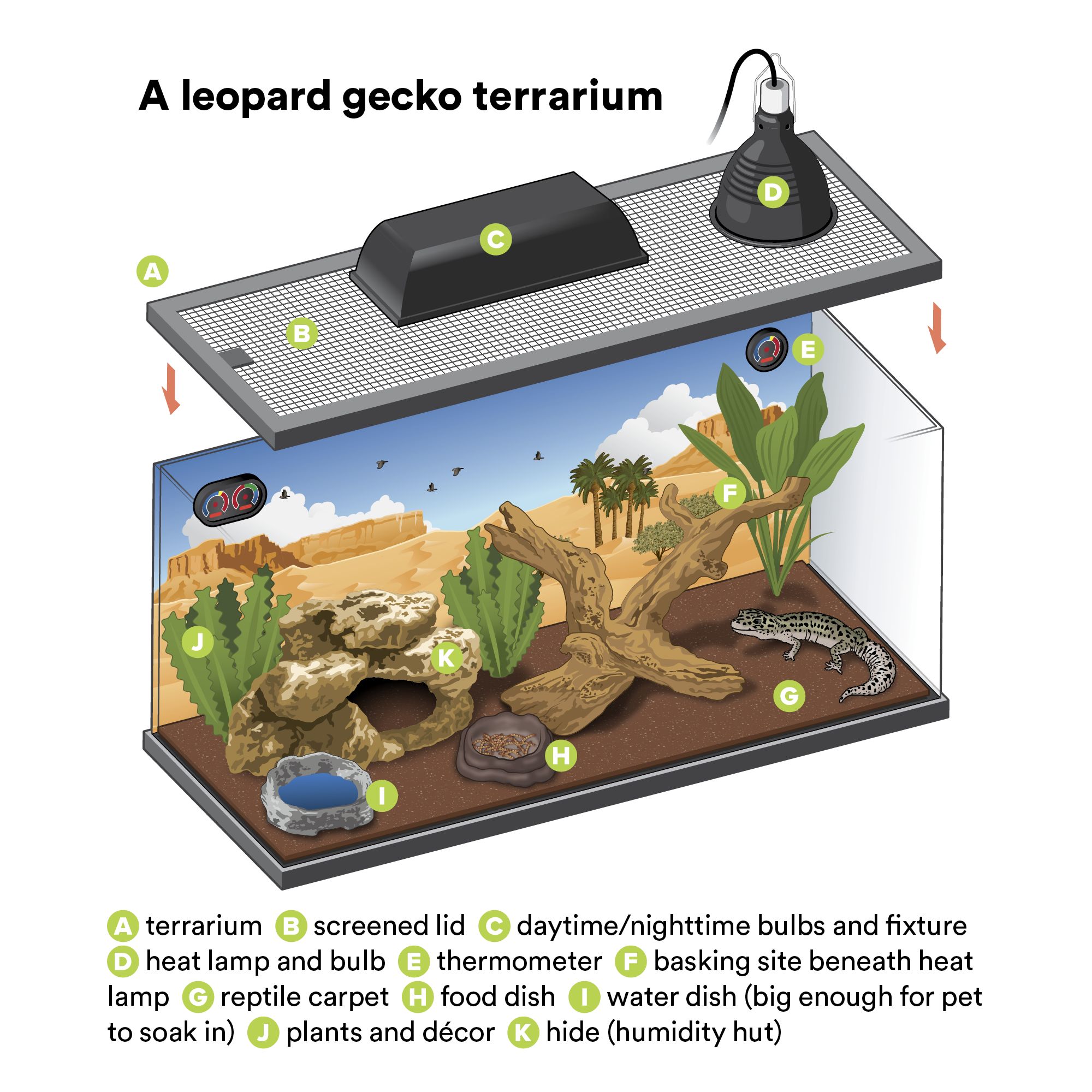 A leopard gecko terrarium

D

C

A

B

E

F

J

K

G

H

I

A terrarium B screened lid C daytime/nighttime bulbs and fixture D heat lamp and bulb E thermometer F basking site beneath heat lamp G reptile carpet H food dish I water dish (big enough for pet to soak in) J plants and décor K hide (humidity hut)