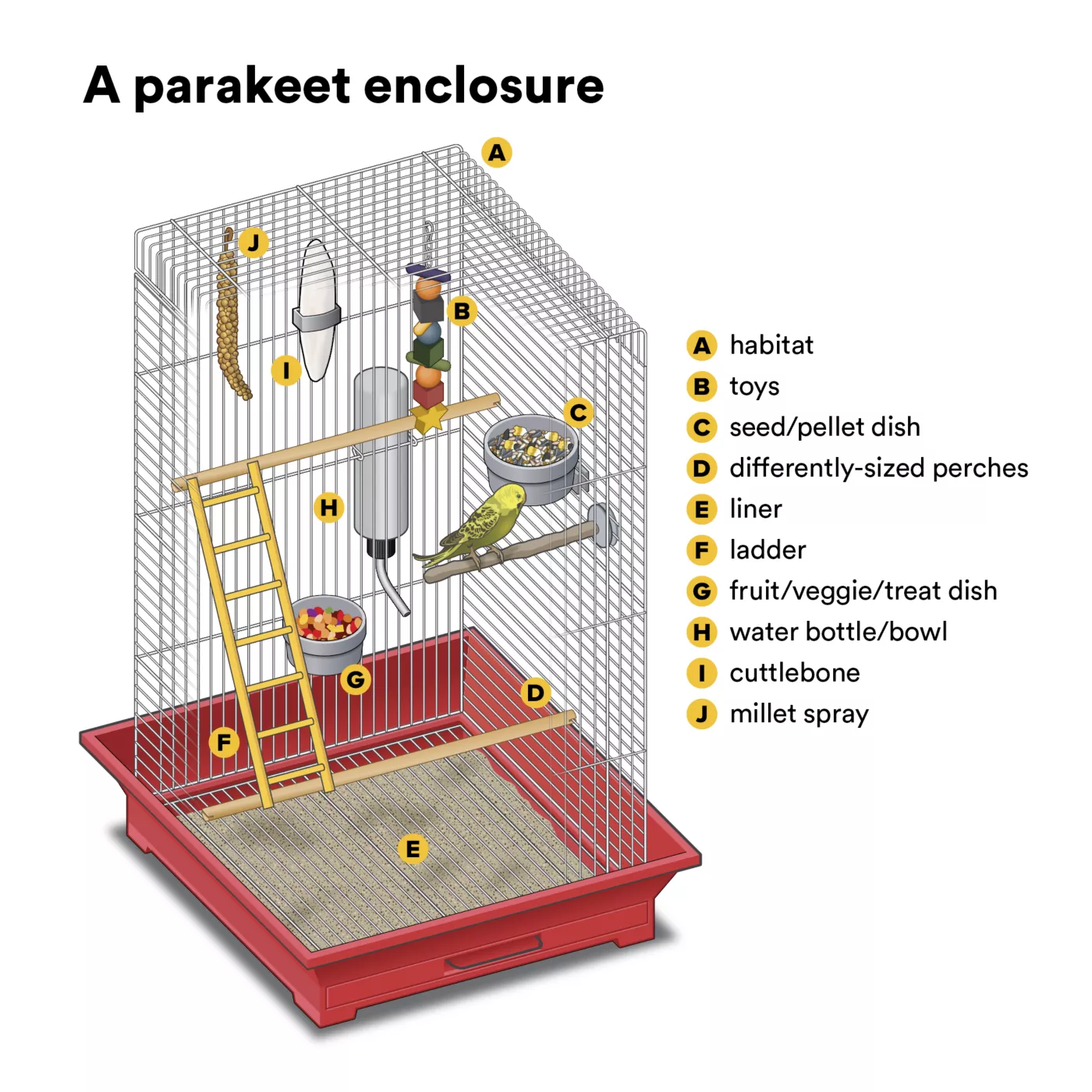 A parakeet enclosure

A
J
B
I
C
H
G
D
F
E

A habitat
B toys
C seed/pellet dish
D differently-sized perches
E liner
F ladder
G fruit/veggie/treat dish
H water bottle/bowl
I cuttlebone
J millet spray