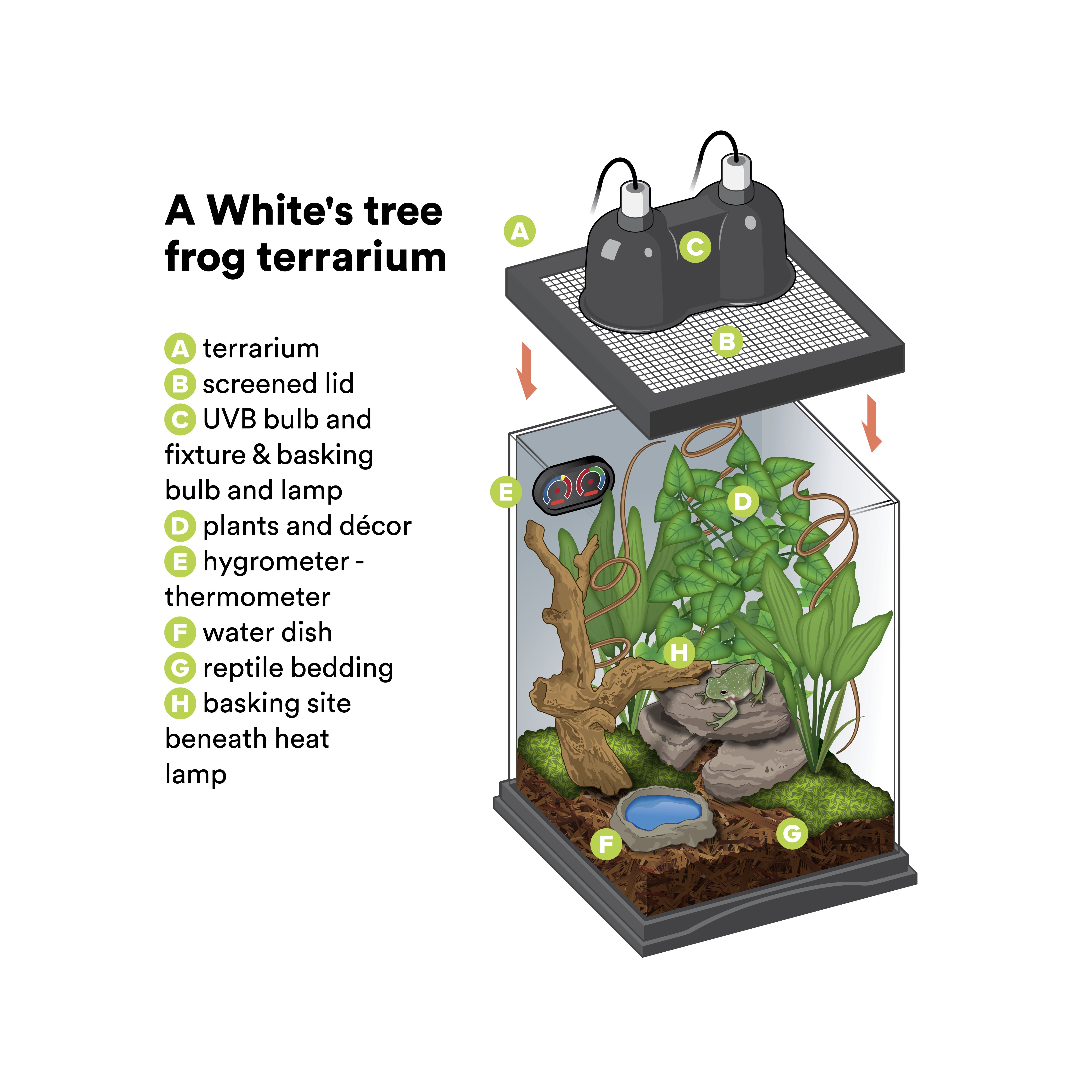 A White's tree frog terrarium

A terrarium
B screened lid
C UVB bulb and fixture & basking bulb and lamp
D plants and décor
E hygrometer - thermometer
F water dish
G reptile bedding
H basking site beneath heat lamp

A
C
B
E
D
H
F
G