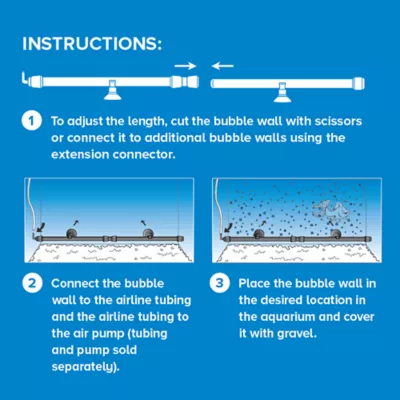 INSTRUCTIONS:

1 To adjust the length, cut the bubble wall with scissors or connect it to additional bubble walls using the extension connector.

2 Connect the bubble wall to the airline tubing and the airline tubing to the air pump (tubing and pump sold separately).

3 Place the bubble wall in the desired location in the aquarium and cover it with gravel.