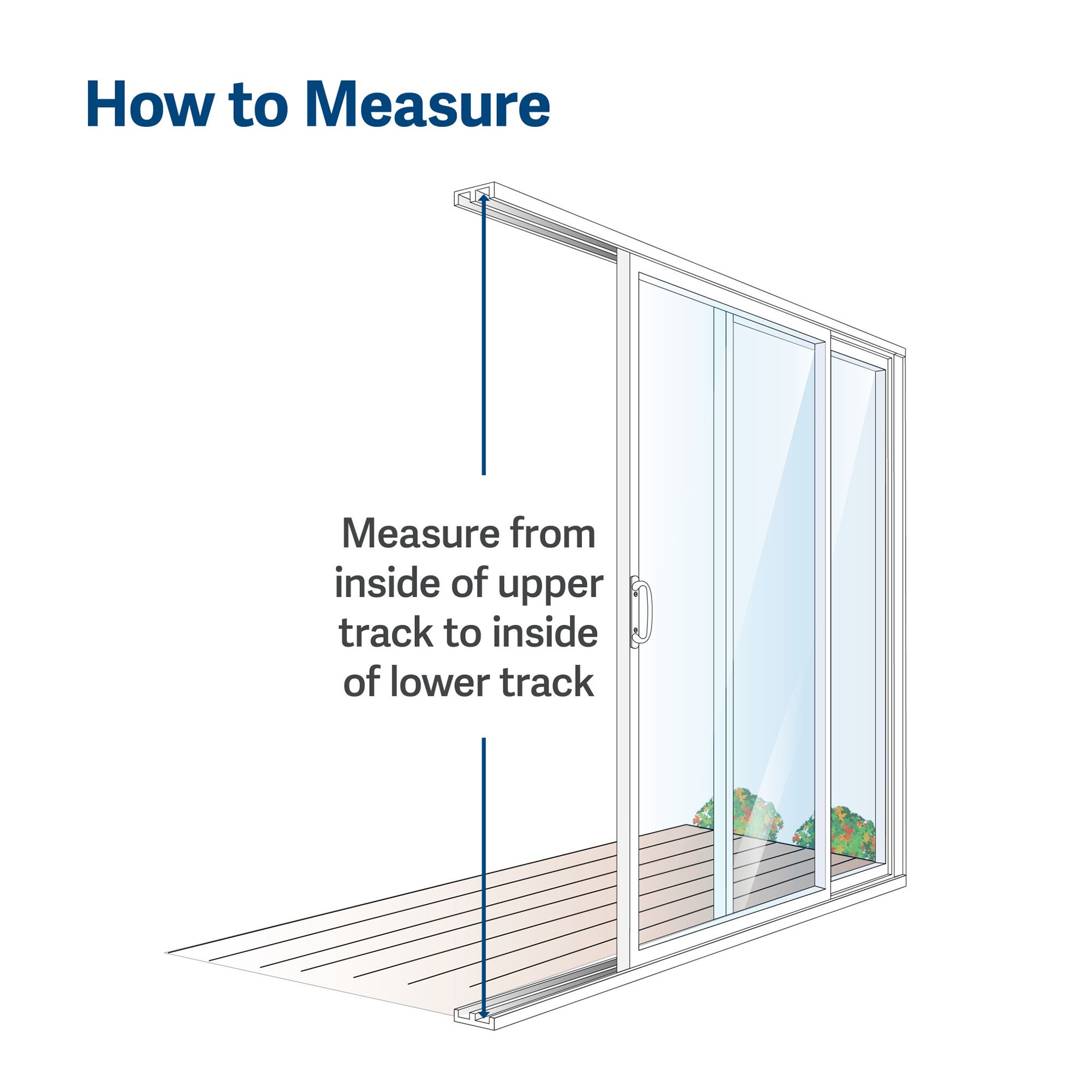 How to Measure

Measure from inside of upper track to inside of lower track