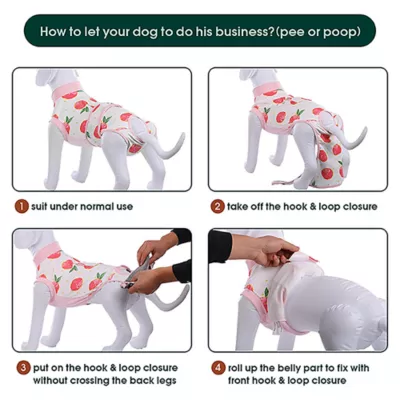 How to let your dog to do his business?(pee or poop)

1 suit under normal use

2 take off the hook & loop closure

3 put on the hook & loop closure without crossing the back legs

4 roll up the belly part to fix with front hook & loop closure