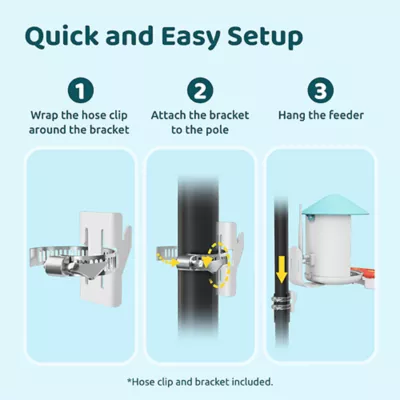 Quick and Easy Setup

1
Wrap the hose clip around the bracket

2
Attach the bracket to the pole

3
Hang the feeder

*Hose clip and bracket included.