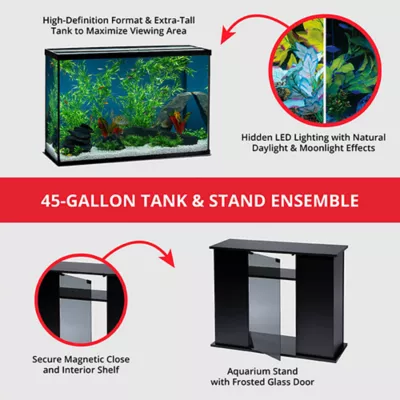 High-Definition Format & Extra-Tall Tank to Maximize Viewing Area

Hidden LED Lighting with Natural Daylight & Moonlight Effects

45-GALLON TANK & STAND ENSEMBLE

Secure Magnetic Close and Interior Shelf

Aquarium Stand with Frosted Glass Door