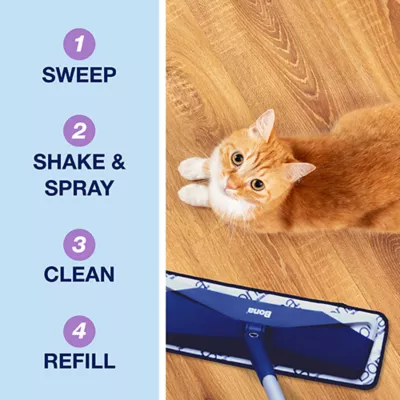 1
SWEEP

2
SHAKE & SPRAY

3
CLEAN

4
REFILL

Bona