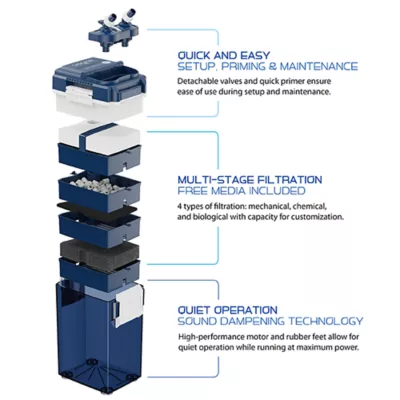 QUICK AND EASY
SETUP, PRIMING & MAINTENANCE

Detachable valves and quick primer ensure ease of use during setup and maintenance.

MULTI-STAGE FILTRATION
FREE MEDIA INCLUDED

4 types of filtration: mechanical, chemical, and biological with capacity for customization.

QUIET OPERATION
SOUND DAMPENING TECHNOLOGY

High-performance motor and rubber feet allow for quiet operation while running at maximum power.