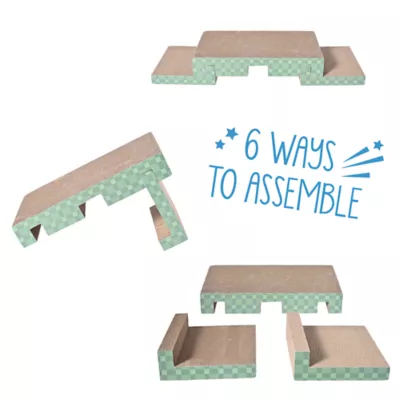 6 WAYS TO ASSEMBLE