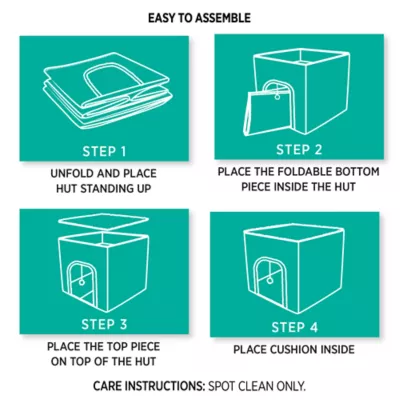 EASY TO ASSEMBLE

STEP 1

UNFOLD AND PLACE HUT STANDING UP

STEP 2

PLACE THE FOLDABLE BOTTOM PIECE INSIDE THE HUT

STEP 3

PLACE THE TOP PIECE ON TOP OF THE HUT

STEP 4

PLACE CUSHION INSIDE

CARE INSTRUCTIONS: SPOT CLEAN ONLY.