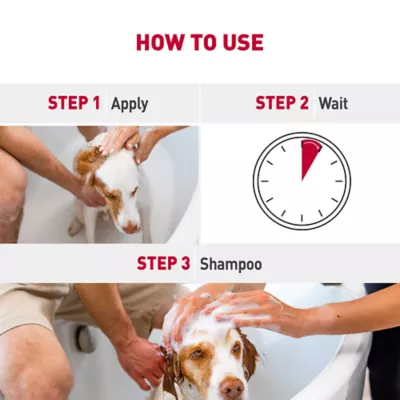 HOW TO USE

STEP 1 Apply

STEP 2 Wait

STEP 3 Shampoo