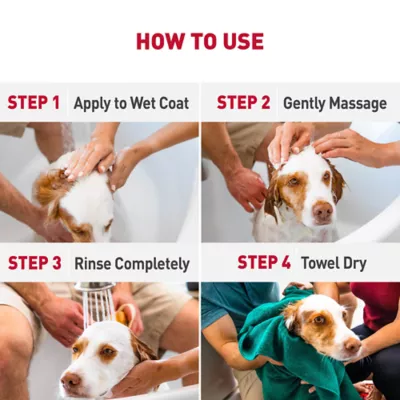 HOW TO USE

STEP 1 Apply to Wet Coat

STEP 2 Gently Massage

STEP 3 Rinse Completely

STEP 4 Towel Dry