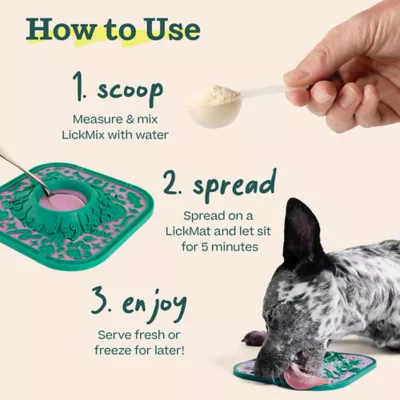 How to Use

1. scoop

Measure & mix LickMix with water

2. spread

Spread on a LickMat and let sit for 5 minutes

3. enjoy

Serve fresh or freeze for later!