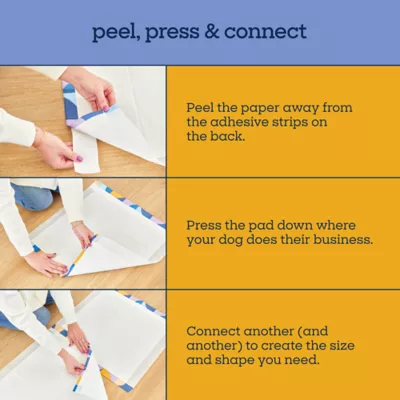 peel, press & connect

Peel the paper away from the adhesive strips on the back.

Press the pad down where your dog does their business.

Connect another (and another) to create the size and shape you need.