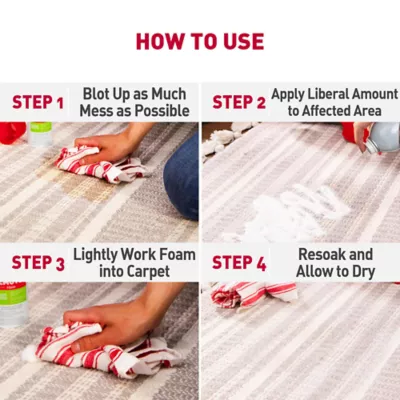 HOW TO USE

STEP 1 Blot Up as Much Mess as Possible

STEP 2 Apply Liberal Amount to Affected Area

STEP 3 Lightly Work Foam into Carpet

STEP 4 Resoak and Allow to Dry