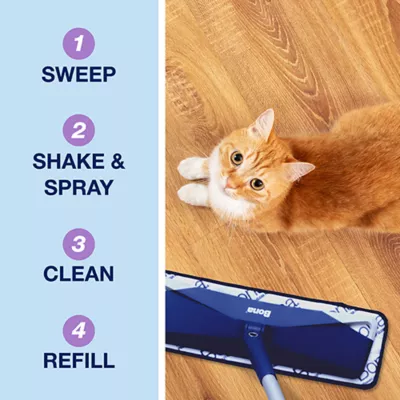 1
SWEEP

2
SHAKE & SPRAY

3
CLEAN

4
REFILL

Bona