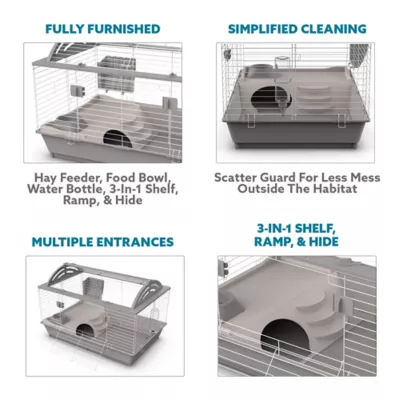 FULLY FURNISHED

Hay Feeder, Food Bowl, Water Bottle, 3-In-1 Shelf, Ramp, & Hide

SIMPLIFIED CLEANING

Scatter Guard For Less Mess Outside The Habitat

MULTIPLE ENTRANCES

3-IN-1 SHELF, RAMP, & HIDE