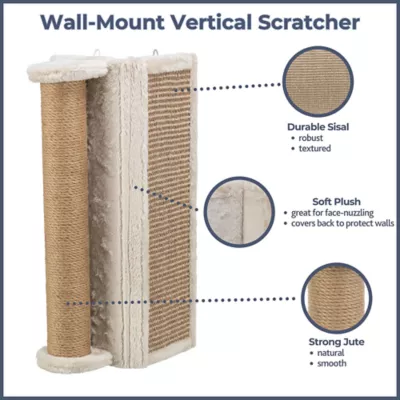 Wall-Mount Vertical Scratcher

Durable Sisal
• robust
• textured

Soft Plush
• great for face-nuzzling
• covers back to protect walls

Strong Jute
• natural
• smooth