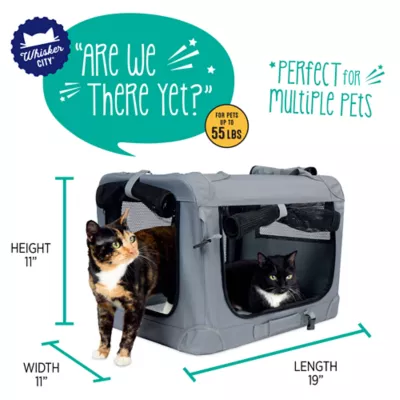 Whisker CITY

"ARE WE THERE YET?"

FOR PETS UP TO 55 LBS

PERFECT FOR MULTIPLE PETS

HEIGHT 11"

WIDTH 11"

LENGTH 19"