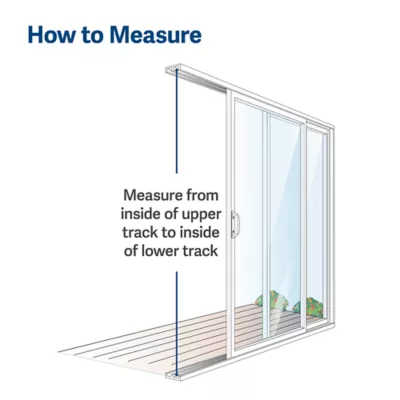 How to Measure

Measure from inside of upper track to inside of lower track