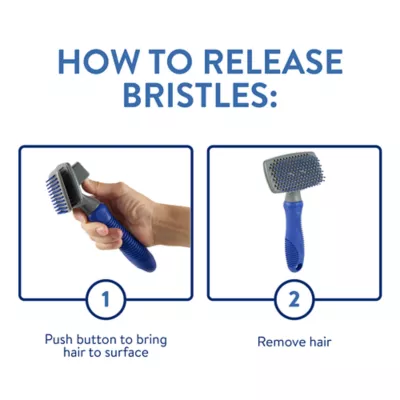 HOW TO RELEASE BRISTLES:

1

Push button to bring hair to surface

2

Remove hair