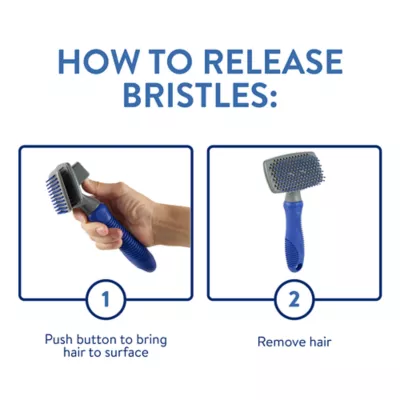 HOW TO RELEASE BRISTLES:

1

Push button to bring hair to surface

2

Remove hair