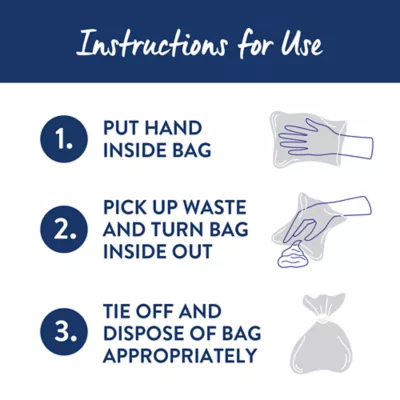 Instructions for Use

1. PUT HAND INSIDE BAG

2. PICK UP WASTE AND TURN BAG INSIDE OUT

3. TIE OFF AND DISPOSE OF BAG APPROPRIATELY