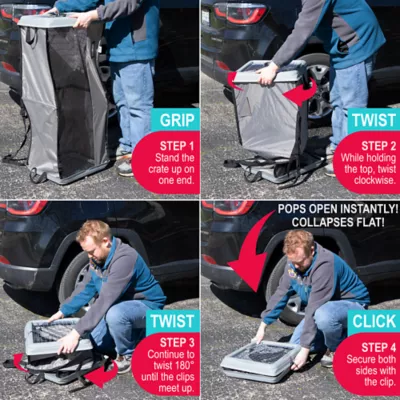 GRIP
STEP 1
Stand the crate up on one end.

TWIST
STEP 2
While holding the top, twist clockwise.

TWIST
STEP 3
Continue to twist 180° until the clips meet up.

POPS OPEN INSTANTLY!
COLLAPSES FLAT!

CLICK
STEP 4
Secure both sides with the clip.