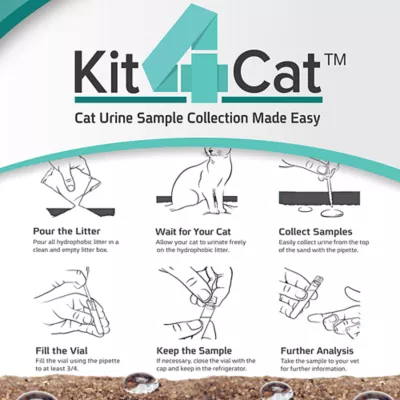 Kit4Cat™

Cat Urine Sample Collection Made Easy

Pour the Litter
Pour all hydrophobic litter in a clean and empty litter box.

Wait for Your Cat
Allow your cat to urinate freely on the hydrophobic litter.

Collect Samples
Easily collect urine from the top of the sand with the pipette.

Fill the Vial
Fill the vial using the pipette to at least 3/4.

Keep the Sample
If necessary, close the vial with the cap and keep in the refrigerator.

Further Analysis
Take the sample to your vet for further information.