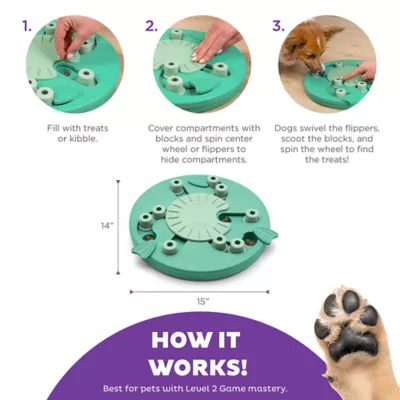 1.

Fill with treats or kibble.

2.

Cover compartments with blocks and spin center wheel or flippers to hide compartments.

3.

Dogs swivel the flippers, scoot the blocks, and spin the wheel to find the treats!

14"

15"

HOW IT WORKS!

Best for pets with Level 2 Game mastery.