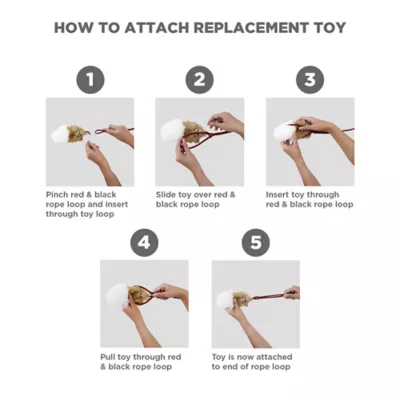 HOW TO ATTACH REPLACEMENT TOY

1

Pinch red & black rope loop and insert through toy loop

2

Slide toy over red & black rope loop

3

Insert toy through red & black rope loop

4

Pull toy through red & black rope loop

5

Toy is now attached to end of rope loop