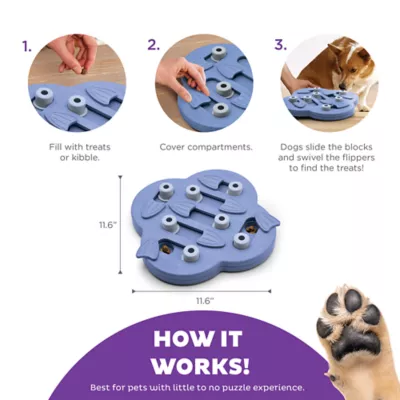 1.

Fill with treats or kibble.

2.

Cover compartments.

3.

Dogs slide the blocks and swivel the flippers to find the treats!

11.6"

11.6"

HOW IT WORKS!

Best for pets with little to no puzzle experience.