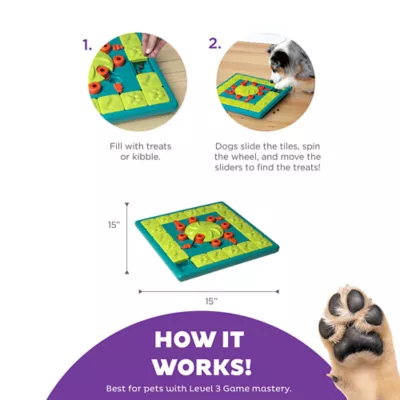 1.

Fill with treats or kibble.

2.

Dogs slide the tiles, spin the wheel, and move the sliders to find the treats!

15"

15"

HOW IT WORKS!

Best for pets with Level 3 Game mastery.