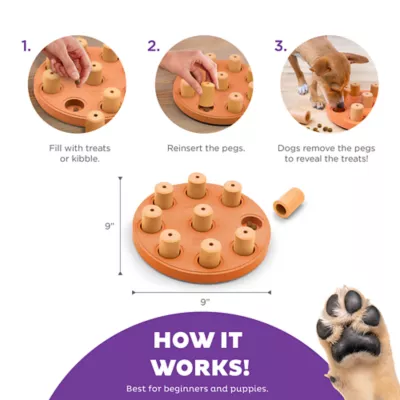 1.

Fill with treats or kibble.

2.

Reinsert the pegs.

3.

Dogs remove the pegs to reveal the treats!

9"

9"

HOW IT WORKS!

Best for beginners and puppies.