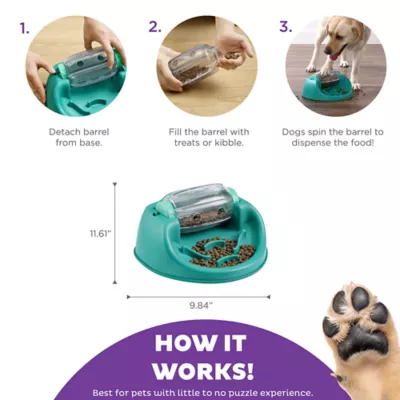 1.

Detach barrel from base.

2.

Fill the barrel with treats or kibble.

3.

Dogs spin the barrel to dispense the food!

11.61"

9.84"

HOW IT WORKS!

Best for pets with little to no puzzle experience.