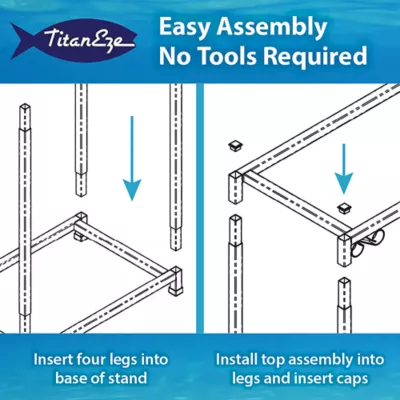 TitanEze

Easy Assembly
No Tools Required

Insert four legs into base of stand

Install top assembly into legs and insert caps