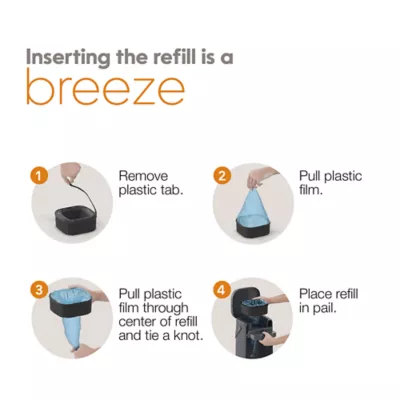 Inserting the refill is a
breeze

1
Remove plastic tab.

2
Pull plastic film.

3
Pull plastic film through center of refill and tie a knot.

4
Place refill in pail.