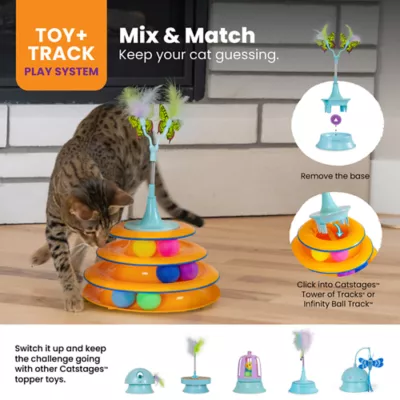 TOY+ TRACK
PLAY SYSTEM

Mix & Match
Keep your cat guessing.

Remove the base

Click into Catstages™ Tower of Tracks® or Infinity Ball Track™

Switch it up and keep the challenge going with other Catstages™ topper toys.